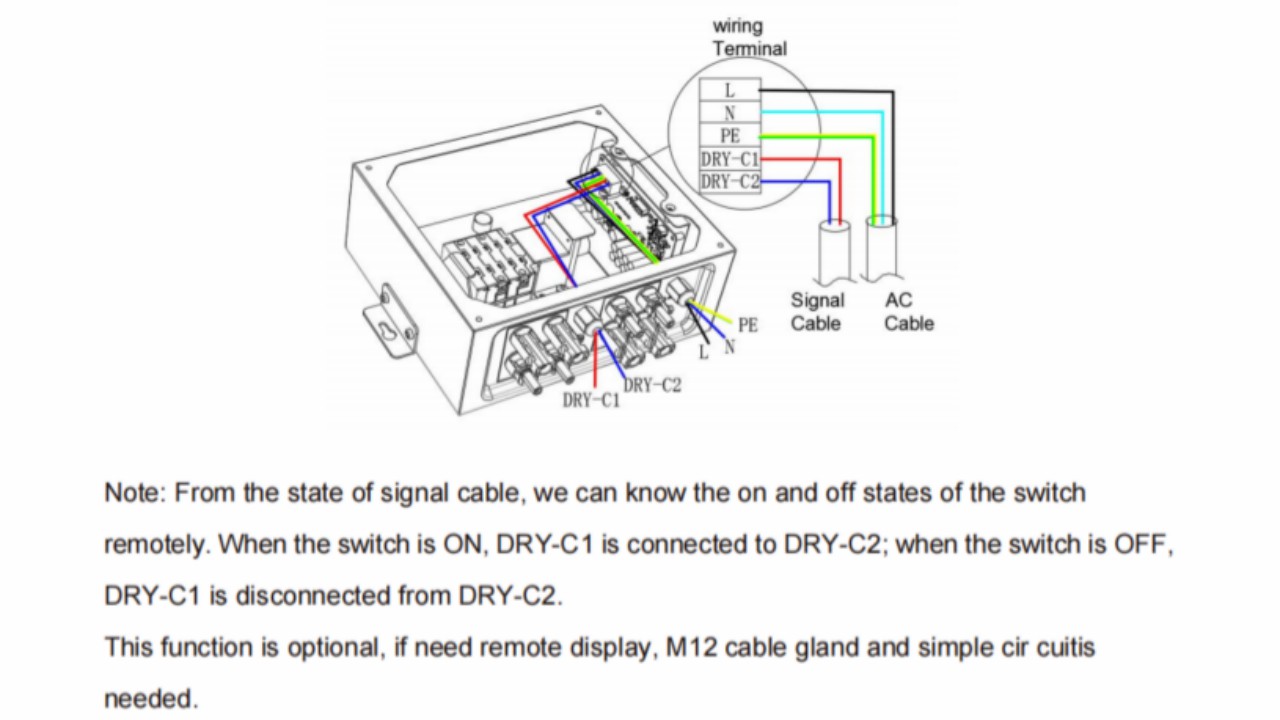 wiring Terminal

L
N
PE
DRY-C1
DRY-C2

Signal Cable

AC Cable

PE
N
L
DRY-C2
DRY-C1

Note: From the state of signal cable, we can know the on and off states of the switch remotely. When the switch is ON, DRY-C1 is connected to DRY-C2; when the switch is OFF, DRY-C1 is disconnected from DRY-C2.

This function is optional, if need remote display, M12 cable gland and simple cir cuitis needed.